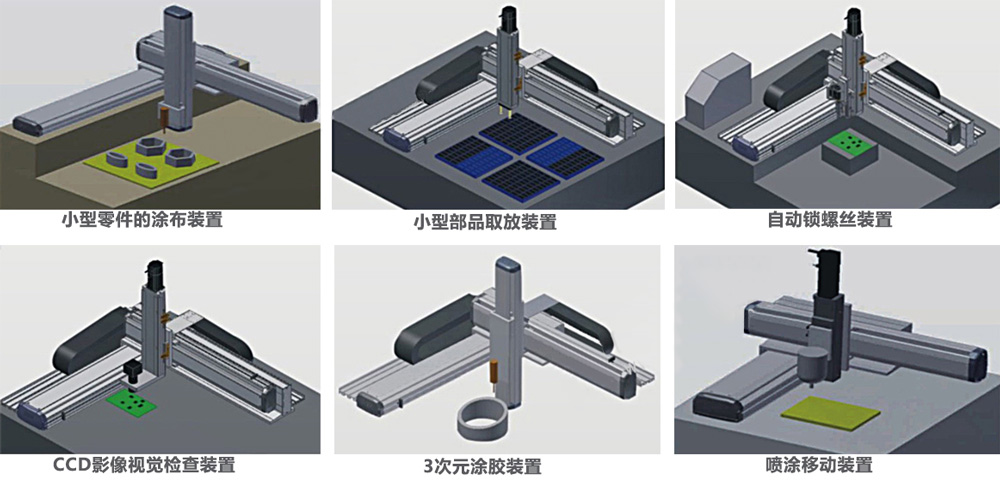 小型零件的涂布装置

小型部品取放装置

自动锁螺丝装置

CCD影像视觉检查装置

3次元涂胶装置

喷涂移动装置